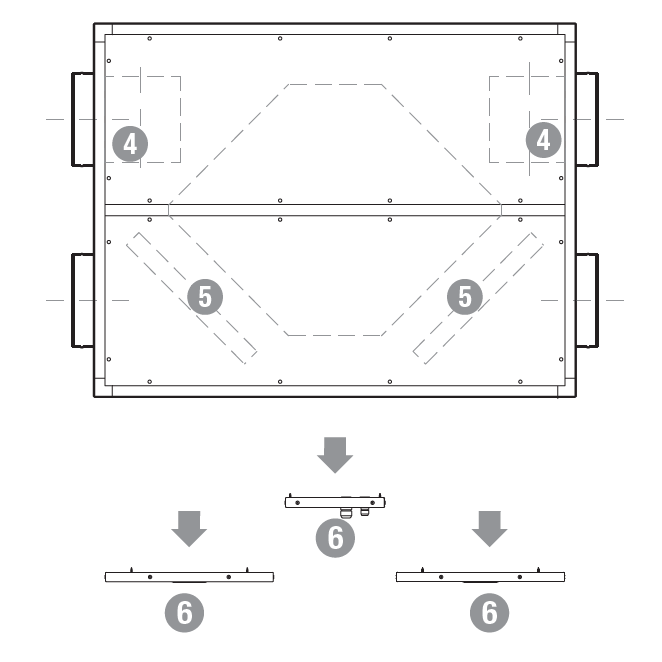 4
4
5
5
6
6
6